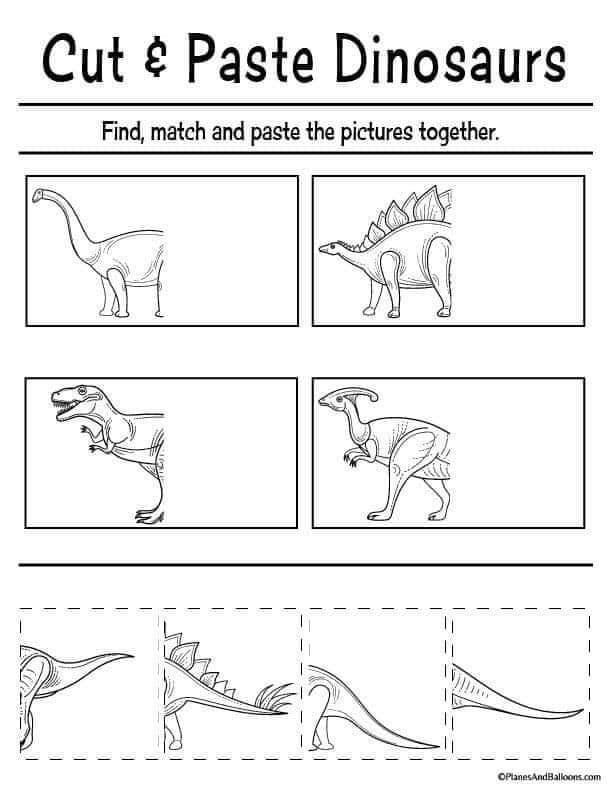 Cut & Paste Dinosaurs

Find, match and paste the pictures together.

©PlanesAndBalloons.com